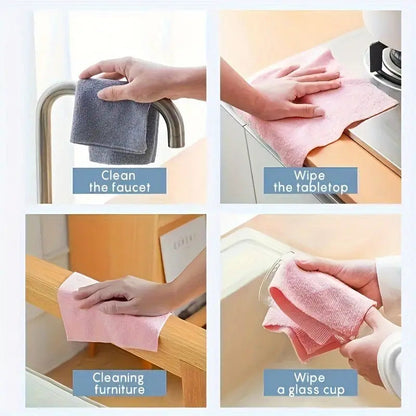 Clean
the faucet

Wipe
the tabletop

Cleaning
furniture

Wipe
a glass cup